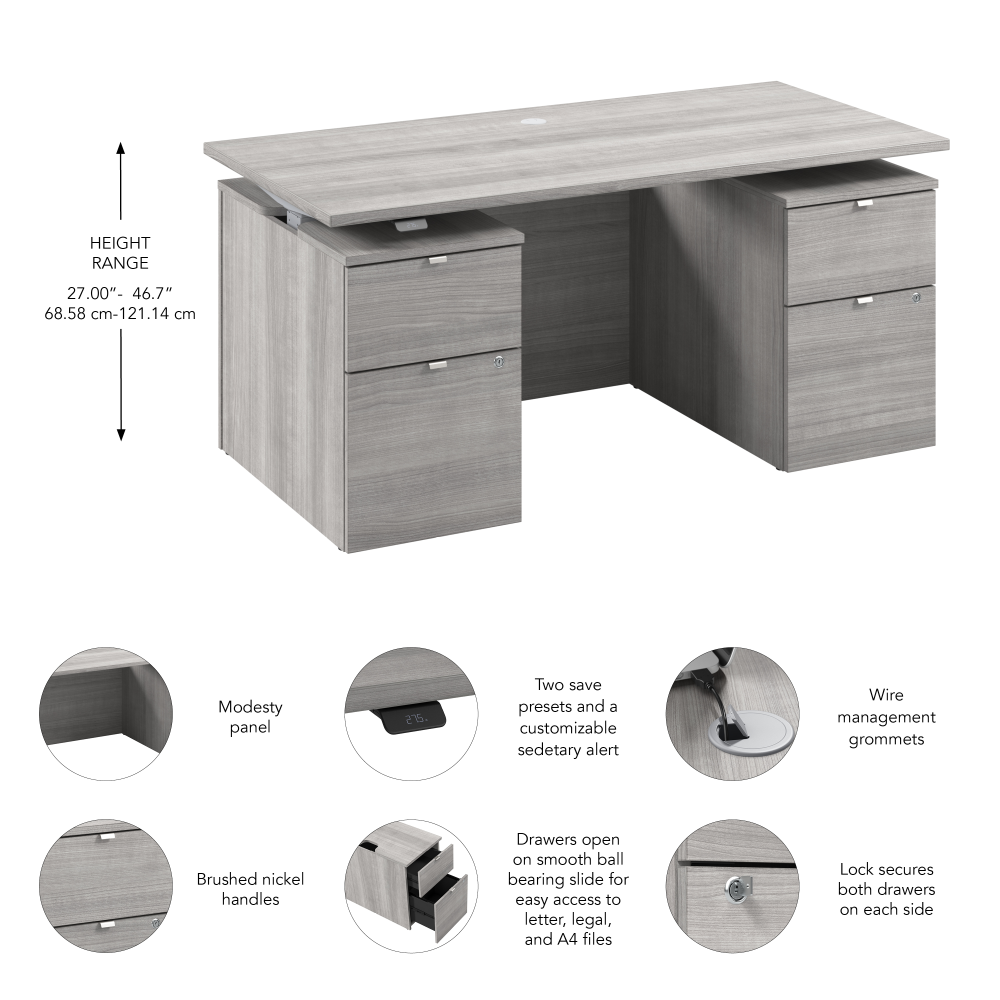 HEIGHT RANGE
27.00"- 46.7"
68.58 cm-121.14 cm

Modesty panel

275.

Two save presets and a customizable sedetary alert

Wire management grommets

Brushed nickel handles

Drawers open on smooth ball bearing slide for easy access to letter, legal, and A4 files

Lock secures both drawers on each side