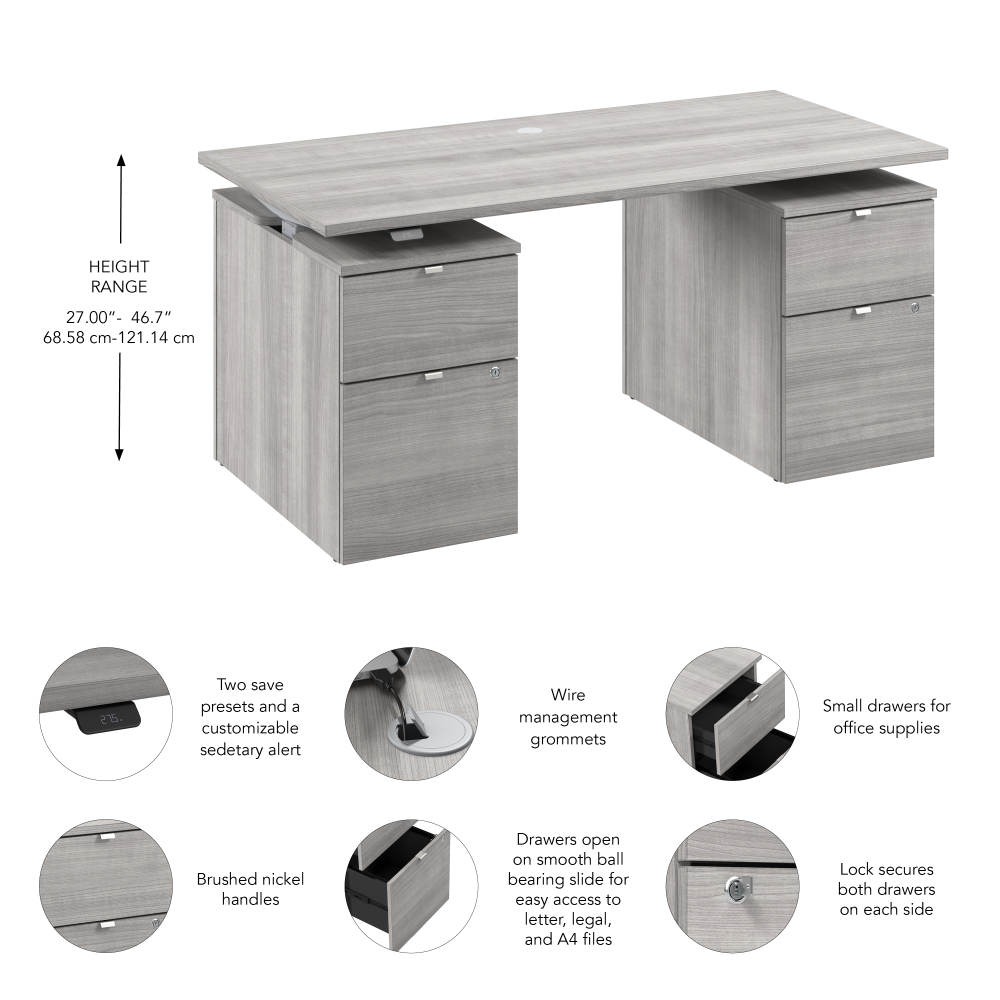 HEIGHT RANGE
27.00"- 46.7"
68.58 cm-121.14 cm

27.5

Two save presets and a customizable sedetary alert

Wire management grommets

Small drawers for office supplies

Brushed nickel handles

Drawers open on smooth ball bearing slide for easy access to letter, legal, and A4 files

Lock secures both drawers on each side