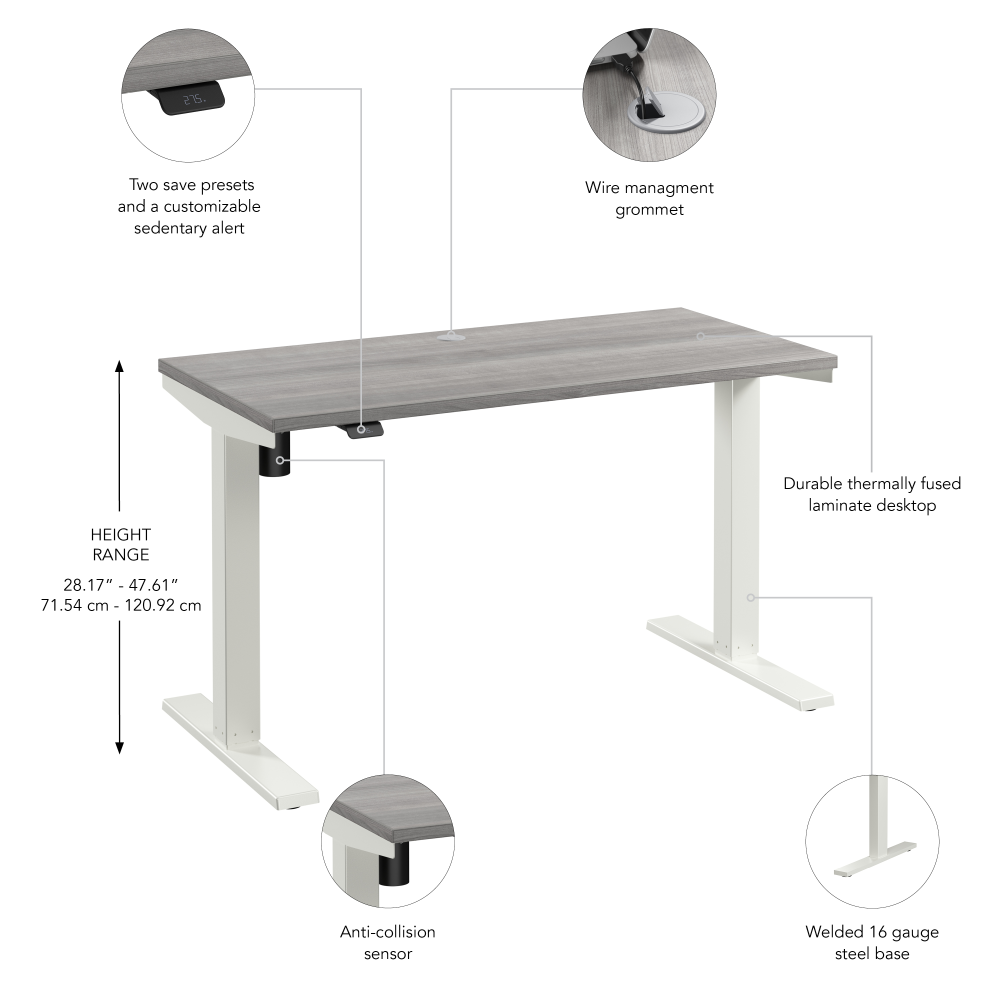 27.5

Two save presets and a customizable sedentary alert

Wire managment grommet

HEIGHT RANGE

28.17" - 47.61"
71.54 cm - 120.92 cm

Durable thermally fused laminate desktop

Anti-collision sensor

Welded 16 gauge steel base