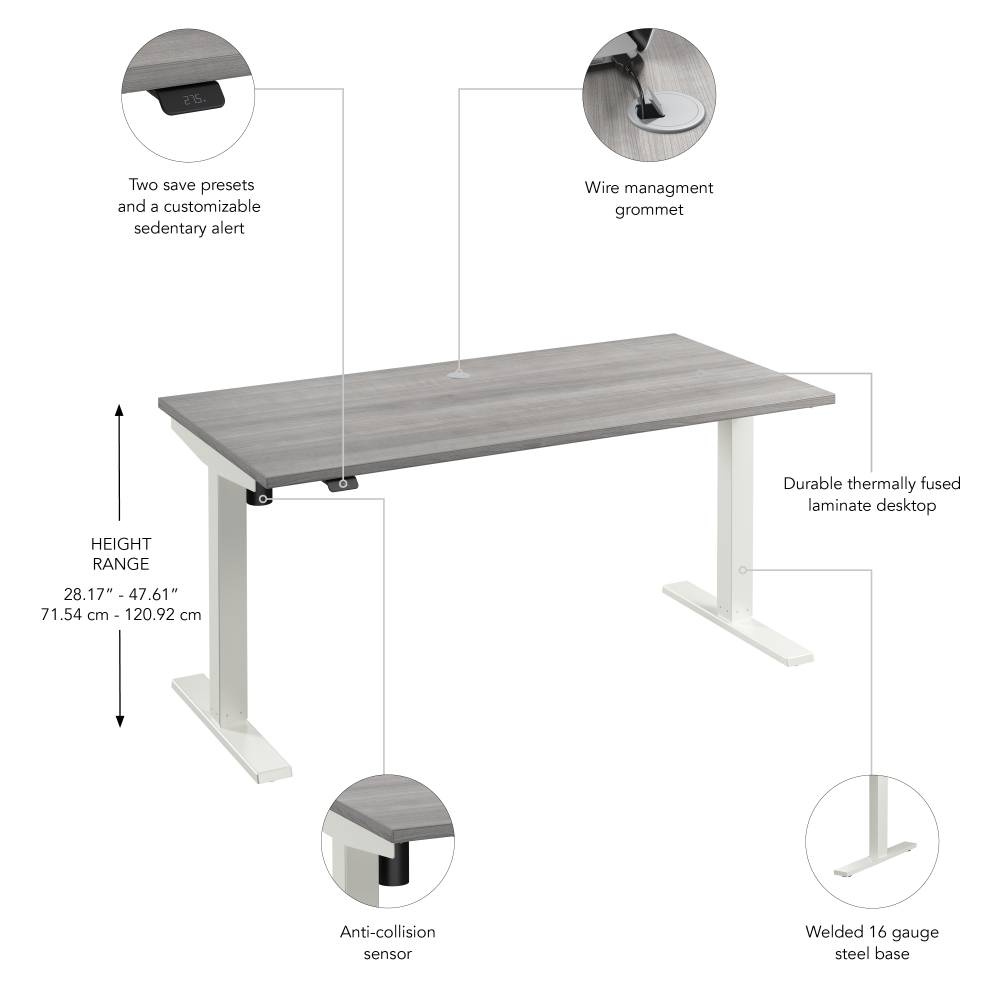 27.5

Two save presets and a customizable sedentary alert

Wire managment grommet

HEIGHT RANGE

28.17" - 47.61"
71.54 cm - 120.92 cm

Durable thermally fused laminate desktop

Anti-collision sensor

Welded 16 gauge steel base